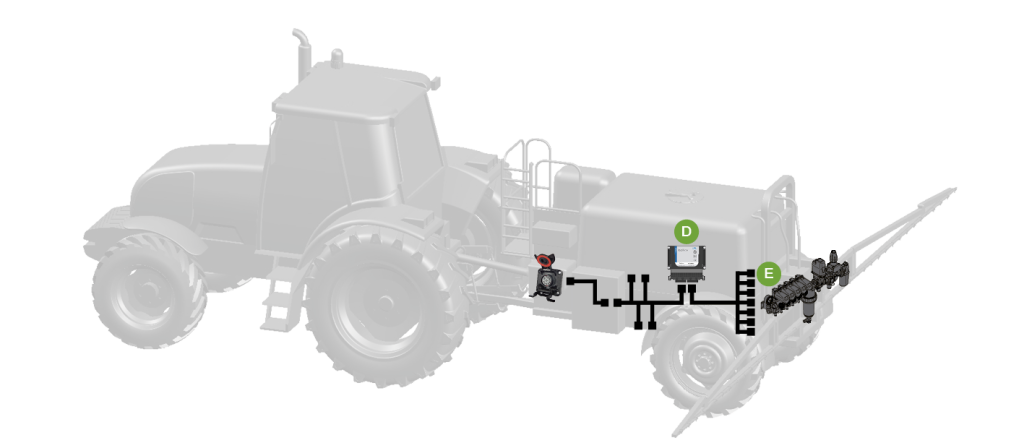 D

E