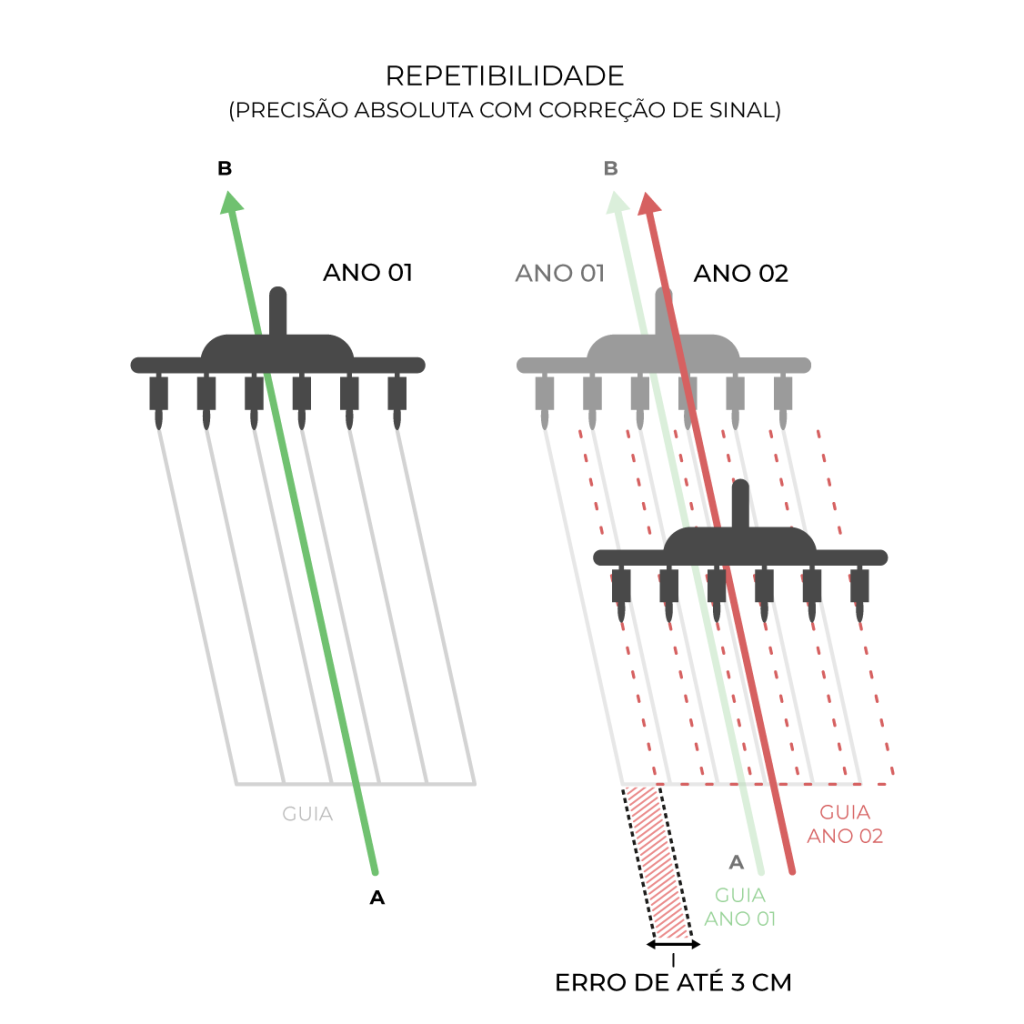 REPETIBILIDADE
(PRECISÃO ABSOLUTA COM CORREÇÃO DE SINAL)

B

ANO 01

GUIA

A

B

ANO 01

ANO 02

GUIA
ANO 02

A

GUIA
ANO 01

ERRO DE ATÉ 3 CM